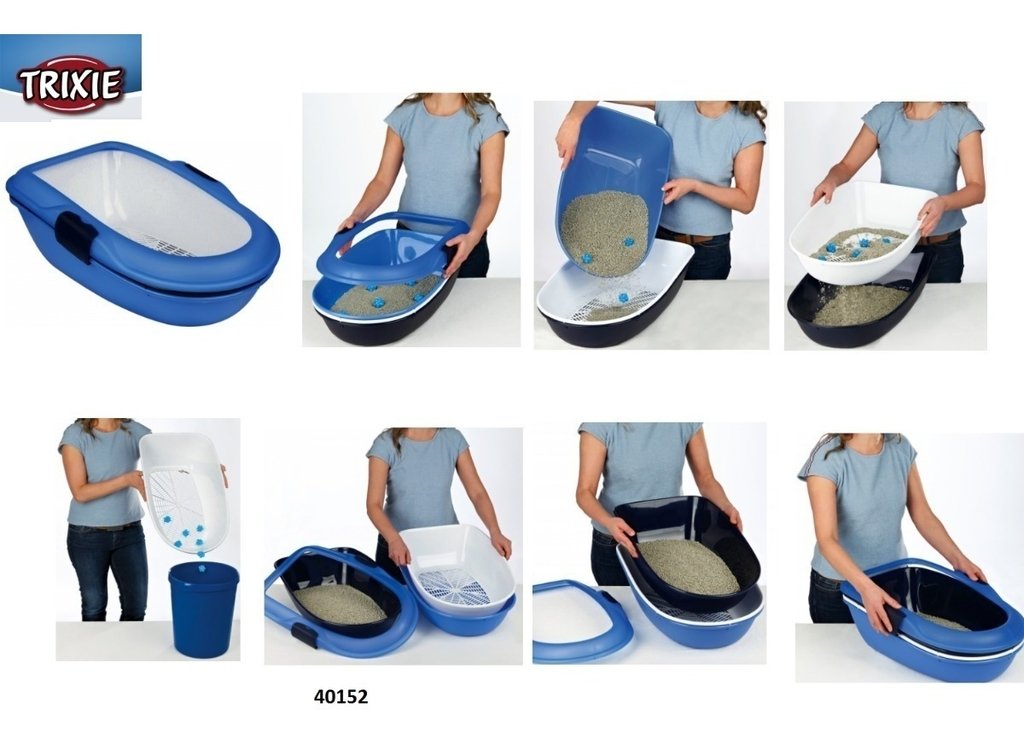 TRIXIE

40152